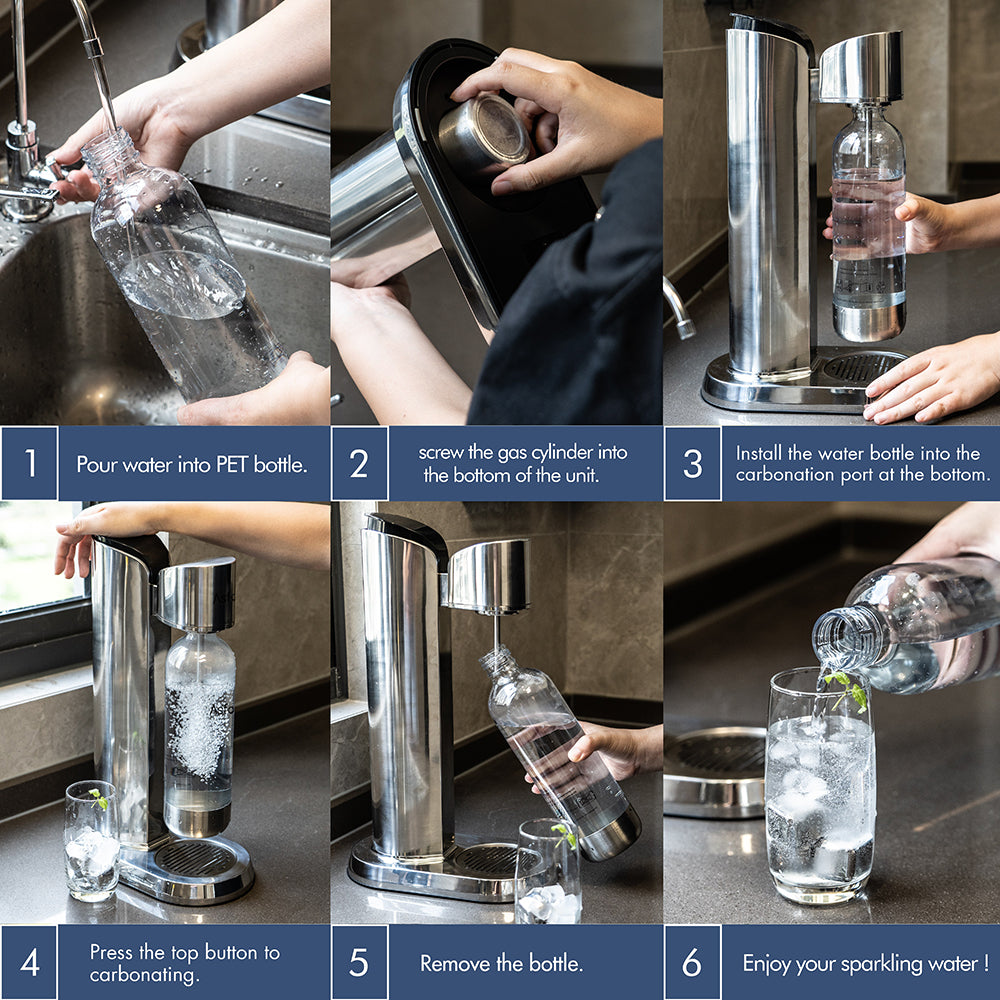 1 Pour water into PET bottle.

2 screw the gas cylinder into the bottom of the unit.

3 Install the water bottle into the carbonation port at the bottom.

4 Press the top button to carbonating.

5 Remove the bottle.

6 Enjoy your sparkling water !